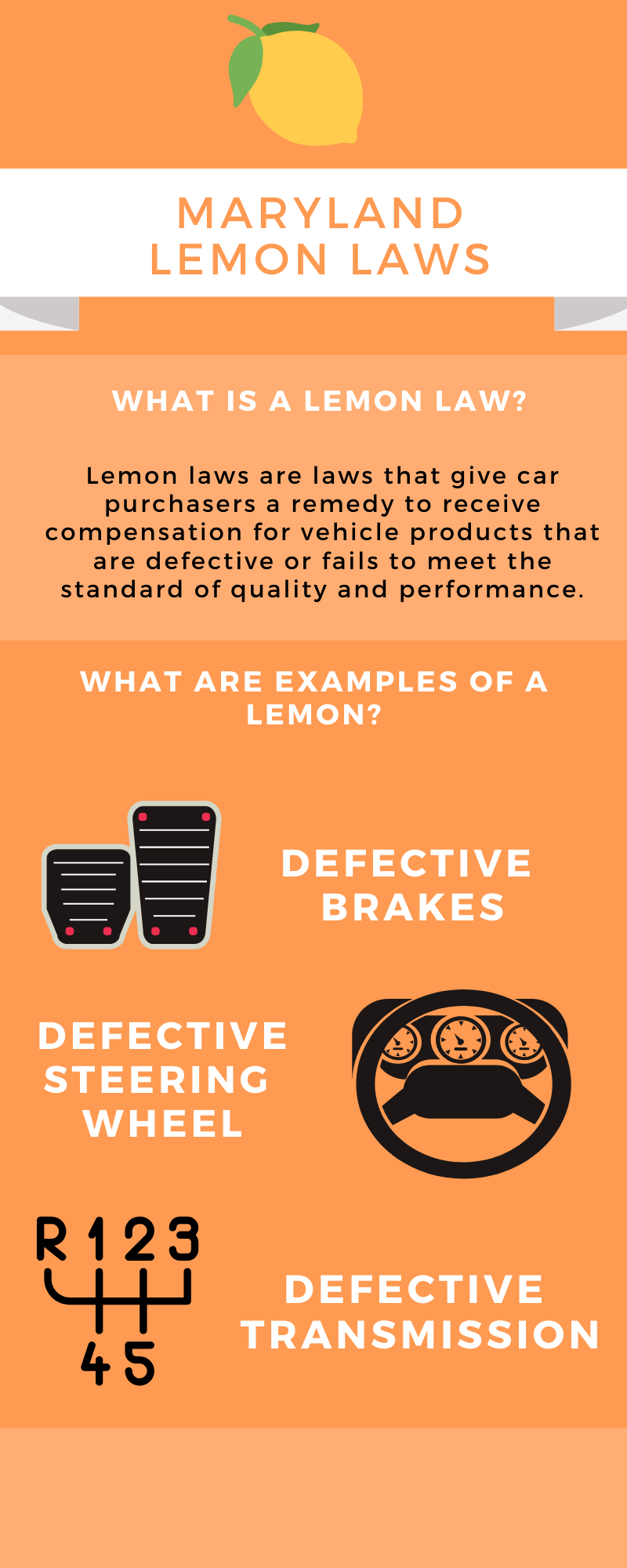 MARYLAND LEMON LAWS

WHAT IS A LEMON LAW?

Lemon laws are laws that give car purchasers a remedy to receive compensation for vehicle products that are defective or fails to meet the standard of quality and performance.

WHAT ARE EXAMPLES OF A LEMON?

DEFECTIVE BRAKES

DEFECTIVE STEERING WHEEL

R 1 2 3
4 5

DEFECTIVE TRANSMISSION